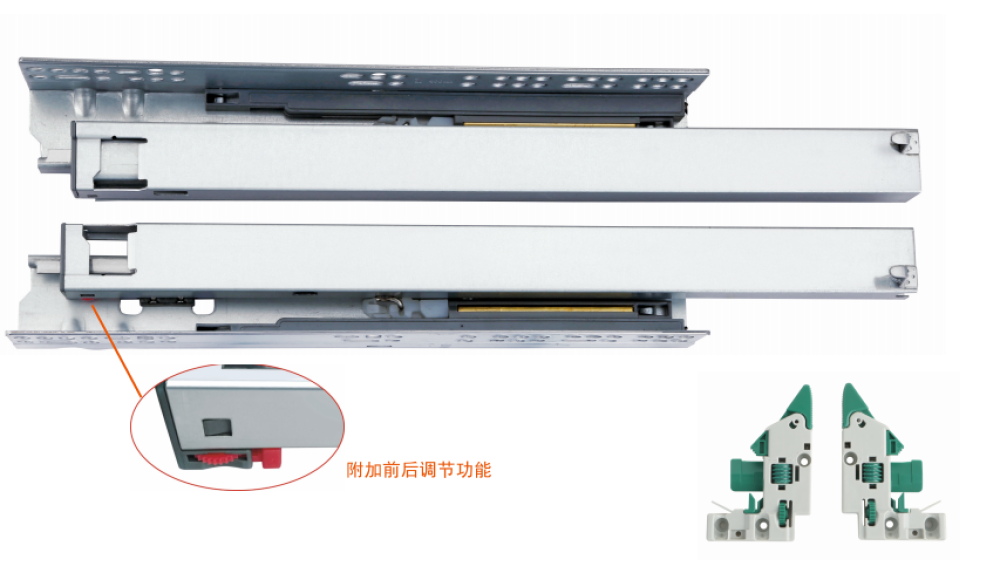 附加前后调节功能