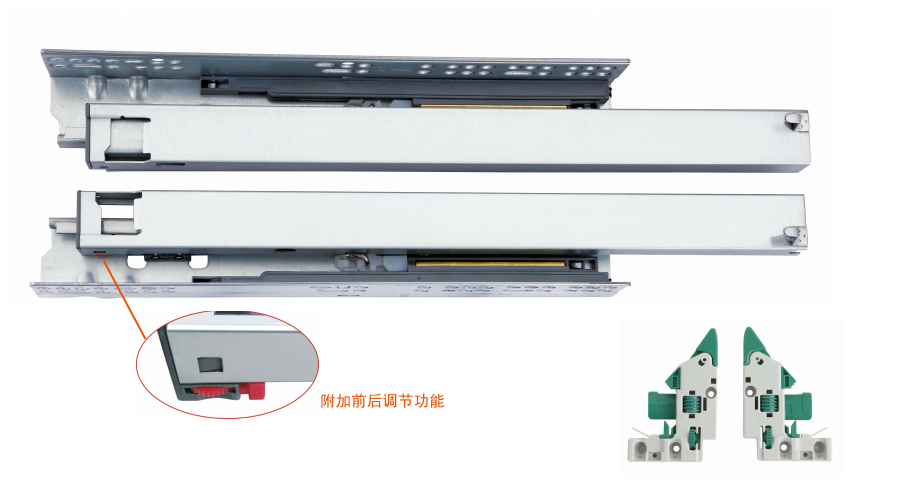 附加前后调节功能