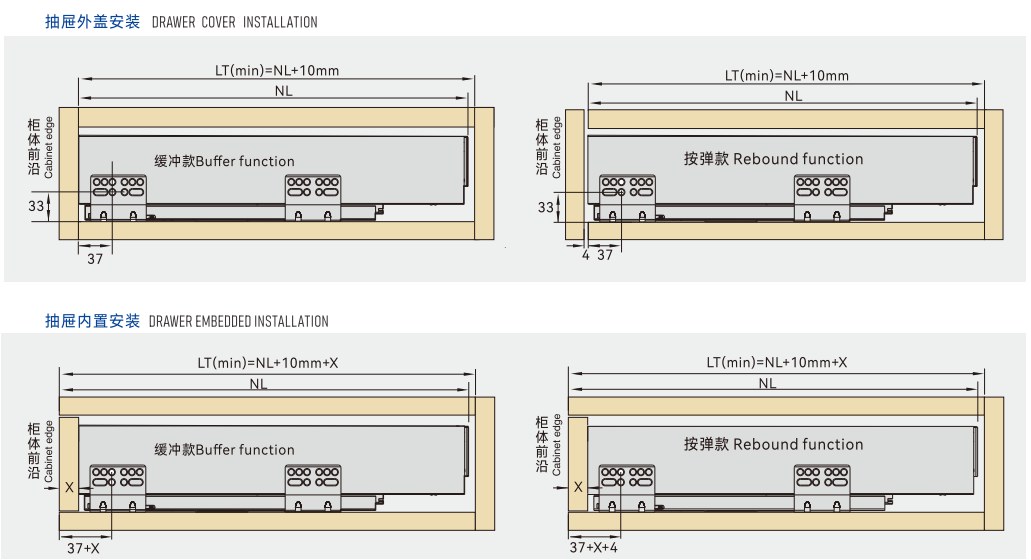 抽屉外盖安装 DRAWER COVER INSTALLATION

LT(min)=NL+10mm
NL
柜体前沿 Cabinet edge
缓冲款Buffer function
33
37

LT(min)=NL+10mm
NL
柜体前沿 Cabinet edge
按弹款 Rebound function
33
4 37

抽屉内置安装 DRAWER EMBEDDED INSTALLATION

LT(min)=NL+10mm+X
NL
柜体前沿 Cabinet edge
缓冲款Buffer function
X
37+X

LT(min)=NL+10mm+X
NL
柜体前沿 Cabinet edge
按弹款 Rebound function
X
37+X+4