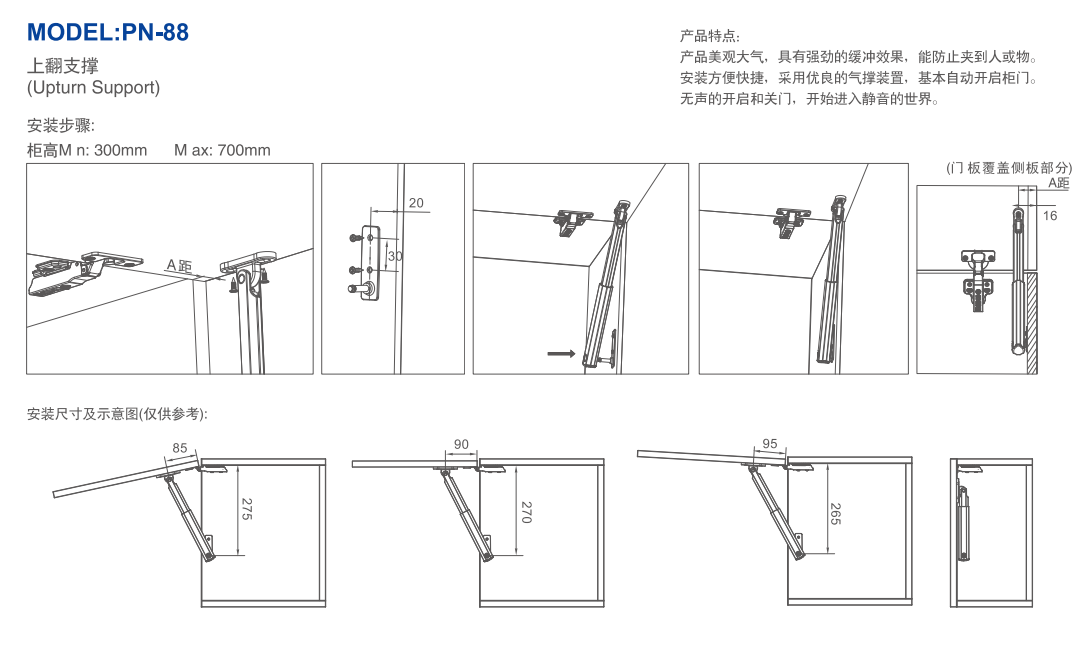 MODEL:PN-88

上翻支撑
(Upturn Support)

产品特点:
产品美观大气，具有强劲的缓冲效果，能防止夹到人或物。
安装方便快捷，采用优良的气撑装置，基本自动开启柜门。
无声的开启和关门，开始进入静音的世界。

安装步骤:
柜高M n: 300mm M ax: 700mm

A距

20
30

(门板覆盖侧板部分)
A距
16

安装尺寸及示意图(仅供参考):

85
275

90
270

95
265