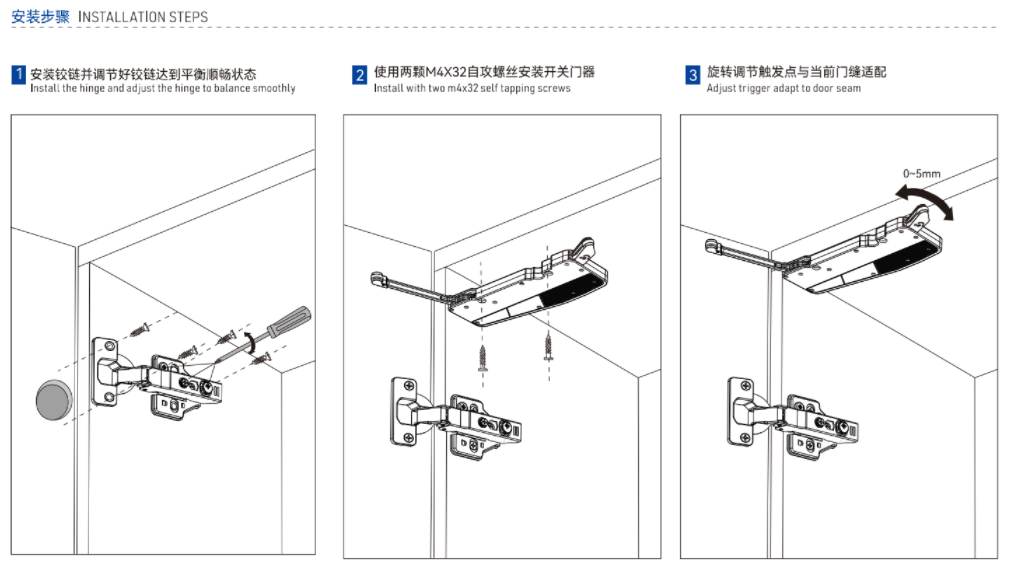 安装步骤 INSTALLATION STEPS

1 安装铰链并调节好铰链达到平衡顺畅状态
Install the hinge and adjust the hinge to balance smoothly

2 使用两颗M4X32自攻螺丝安装开关门器
Install with two m4x32 self tapping screws

3 旋转调节触发点与当前门缝适配
Adjust trigger adapt to door seam

0~5mm