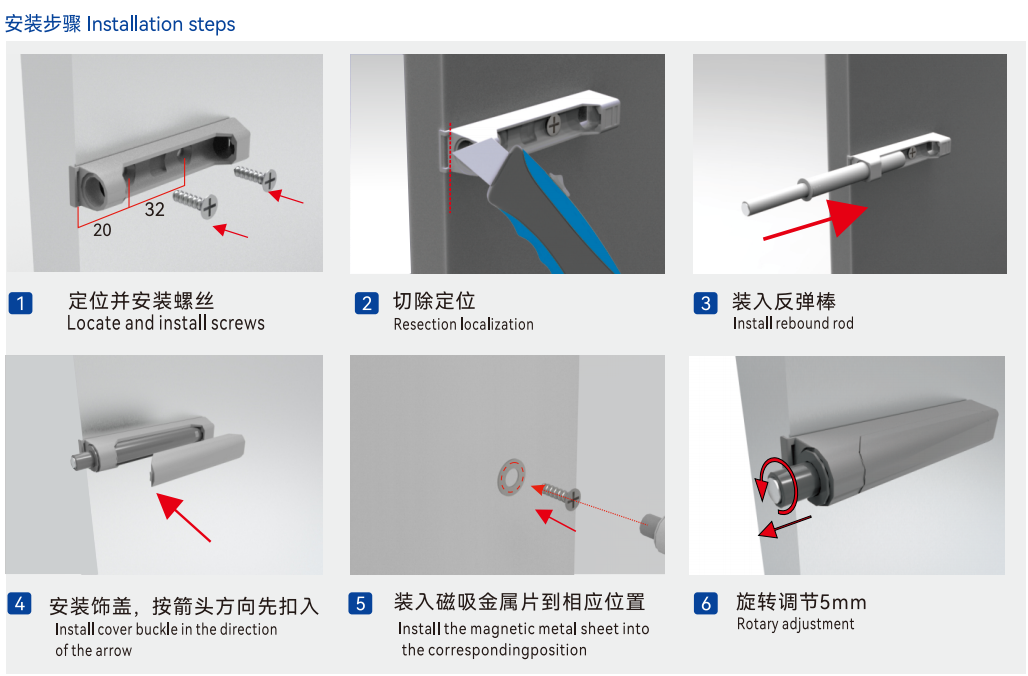 安装步骤 Installation steps

32

20

1 定位并安装螺丝
Locate and install screws

2 切除定位
Resection localization

3 装入反弹棒
Install rebound rod

4 安装饰盖，按箭头方向先扣入
Install cover buckle in the direction of the arrow

5 装入磁吸金属片到相应位置
Install the magnetic metal sheet into the correspondingposition

6 旋转调节5mm
Rotary adjustment