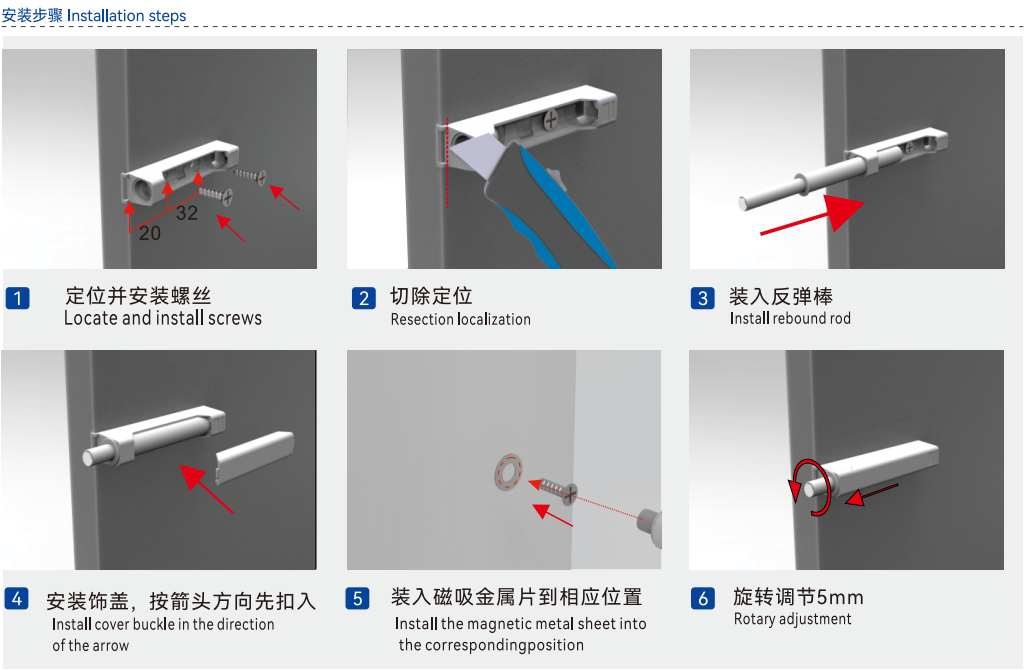 安装步骤 Installation steps

32

20

1 定位并安装螺丝
Locate and install screws

2 切除定位
Resection localization

3 装入反弹棒
Install rebound rod

4 安装饰盖，按箭头方向先扣入
Install cover buckle in the direction of the arrow

5 装入磁吸金属片到相应位置
Install the magnetic metal sheet into the correspondingposition

6 旋转调节5mm
Rotary adjustment