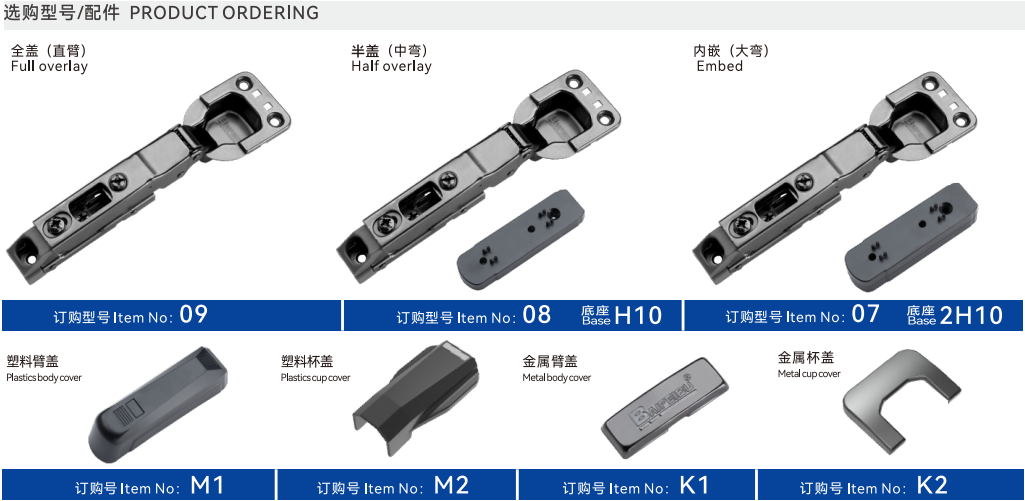 选购型号/配件 PRODUCT ORDERING

全盖（直臂）
Full overlay

半盖（中弯）
Half overlay

内嵌（大弯）
Embed

订购型号 Item No: 09

订购型号 Item No: 08 底座 Base H10

订购型号 Item No: 07 底座 Base 2H10

塑料臂盖
Plastics body cover

塑料杯盖
Plastics cup cover

金属臂盖
Metal body cover

金属杯盖
Metal cup cover

订购号 Item No: M1

订购号 Item No: M2

订购号 Item No: K1

订购号 Item No: K2