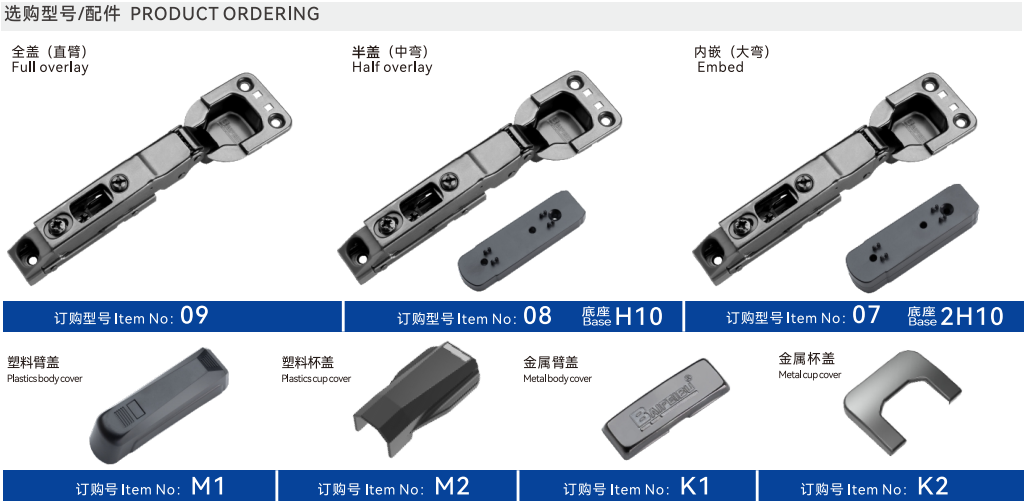 选购型号/配件 PRODUCT ORDERING

全盖（直臂）
Full overlay

半盖（中弯）
Half overlay

内嵌（大弯）
Embed

订购型号 Item No: 09

订购型号 Item No: 08 底座 Base H10

订购型号 Item No: 07 底座 Base 2H10

塑料臂盖
Plastics body cover

塑料杯盖
Plastics cup cover

金属臂盖
Metal body cover

金属杯盖
Metal cup cover

订购号 Item No: M1

订购号 Item No: M2

订购号 Item No: K1

订购号 Item No: K2